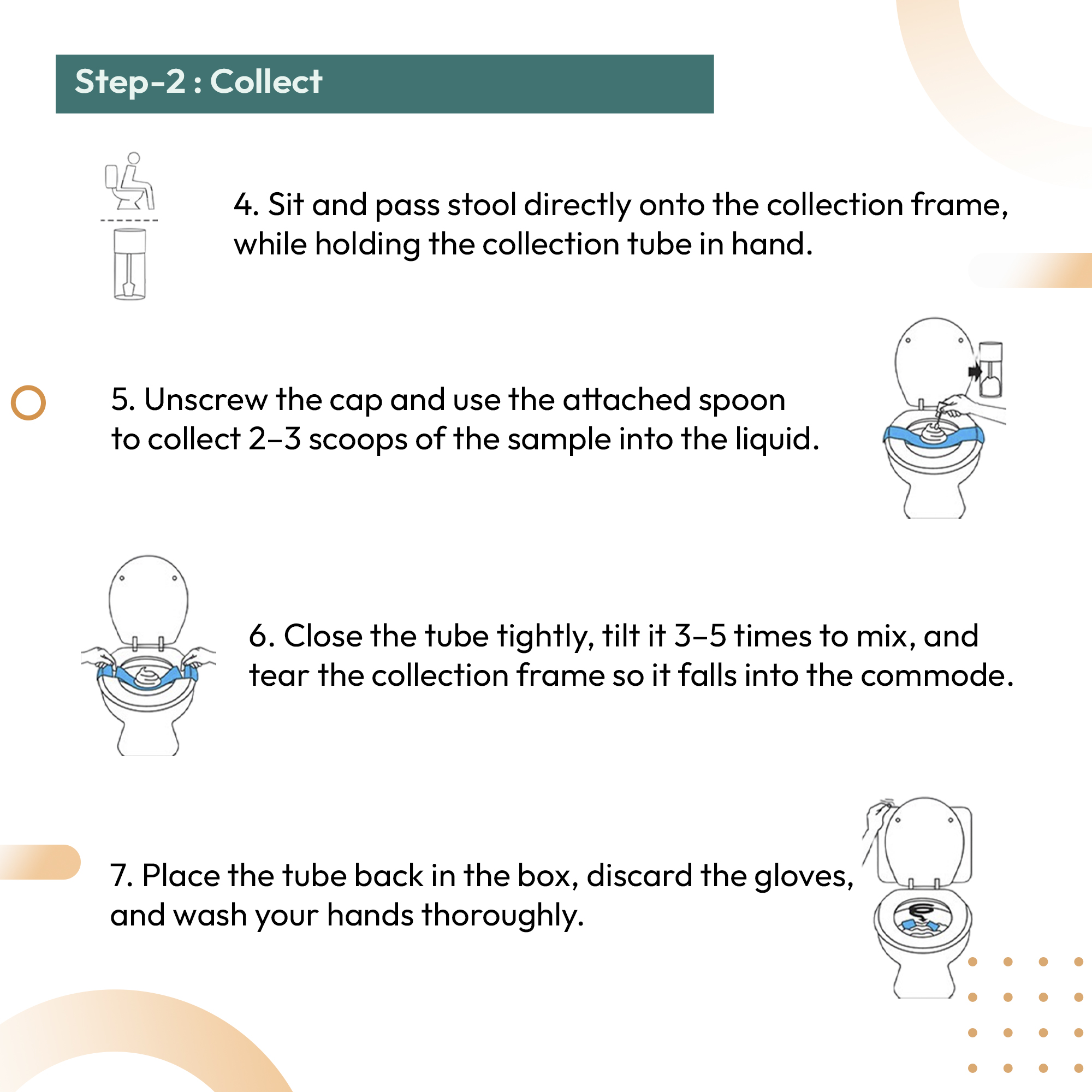 Step-2 : Collect

4. Sit and pass stool directly onto the collection frame, while holding the collection tube in hand.

5. Unscrew the cap and use the attached spoon to collect 2–3 scoops of the sample into the liquid.

6. Close the tube tightly, tilt it 3–5 times to mix, and tear the collection frame so it falls into the commode.

7. Place the tube back in the box, discard the gloves, and wash your hands thoroughly.