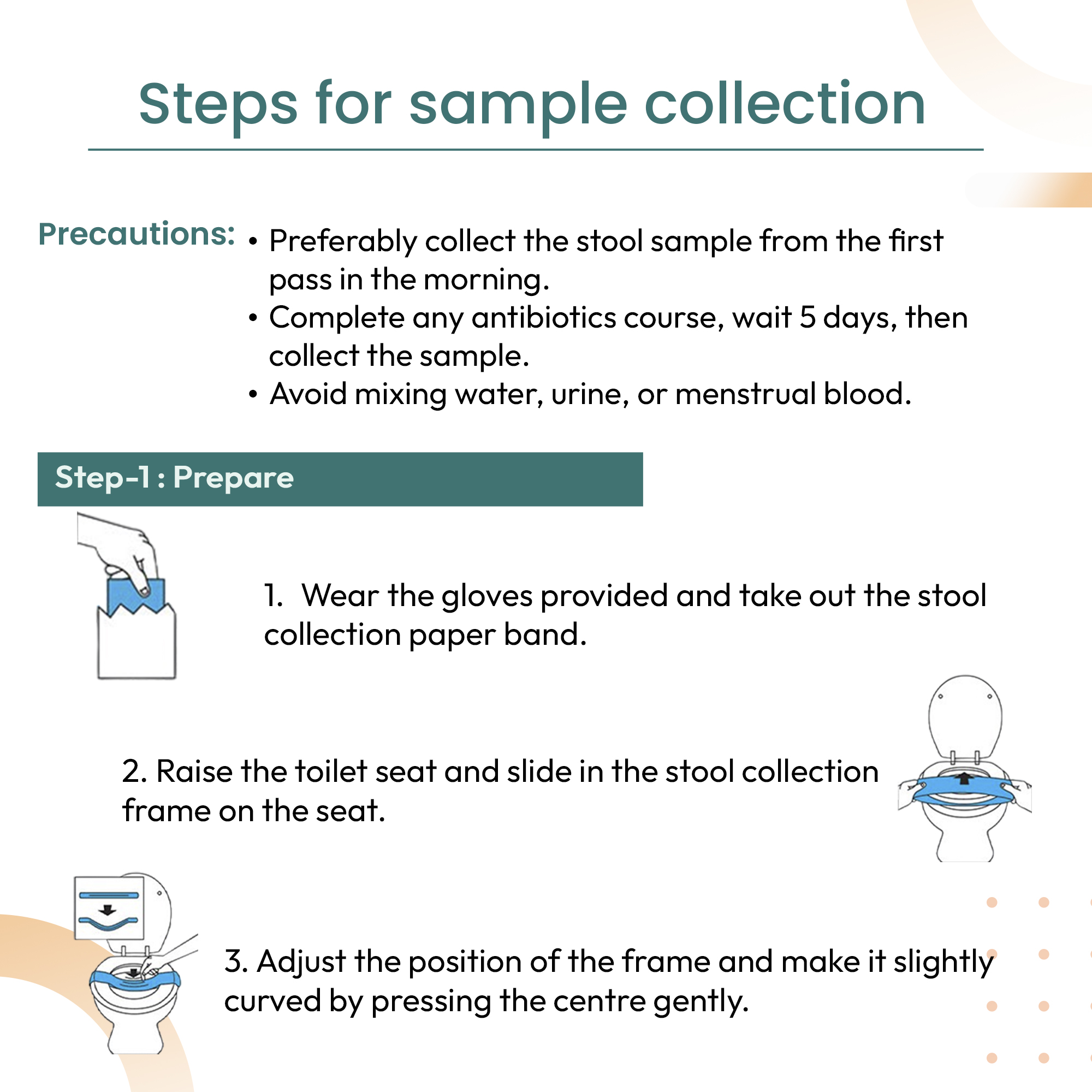 Steps for sample collection

Precautions:
• Preferably collect the stool sample from the first pass in the morning.
• Complete any antibiotics course, wait 5 days, then collect the sample.
• Avoid mixing water, urine, or menstrual blood.

Step-1 : Prepare

1. Wear the gloves provided and take out the stool collection paper band.

2. Raise the toilet seat and slide in the stool collection frame on the seat.

3. Adjust the position of the frame and make it slightly curved by pressing the centre gently.