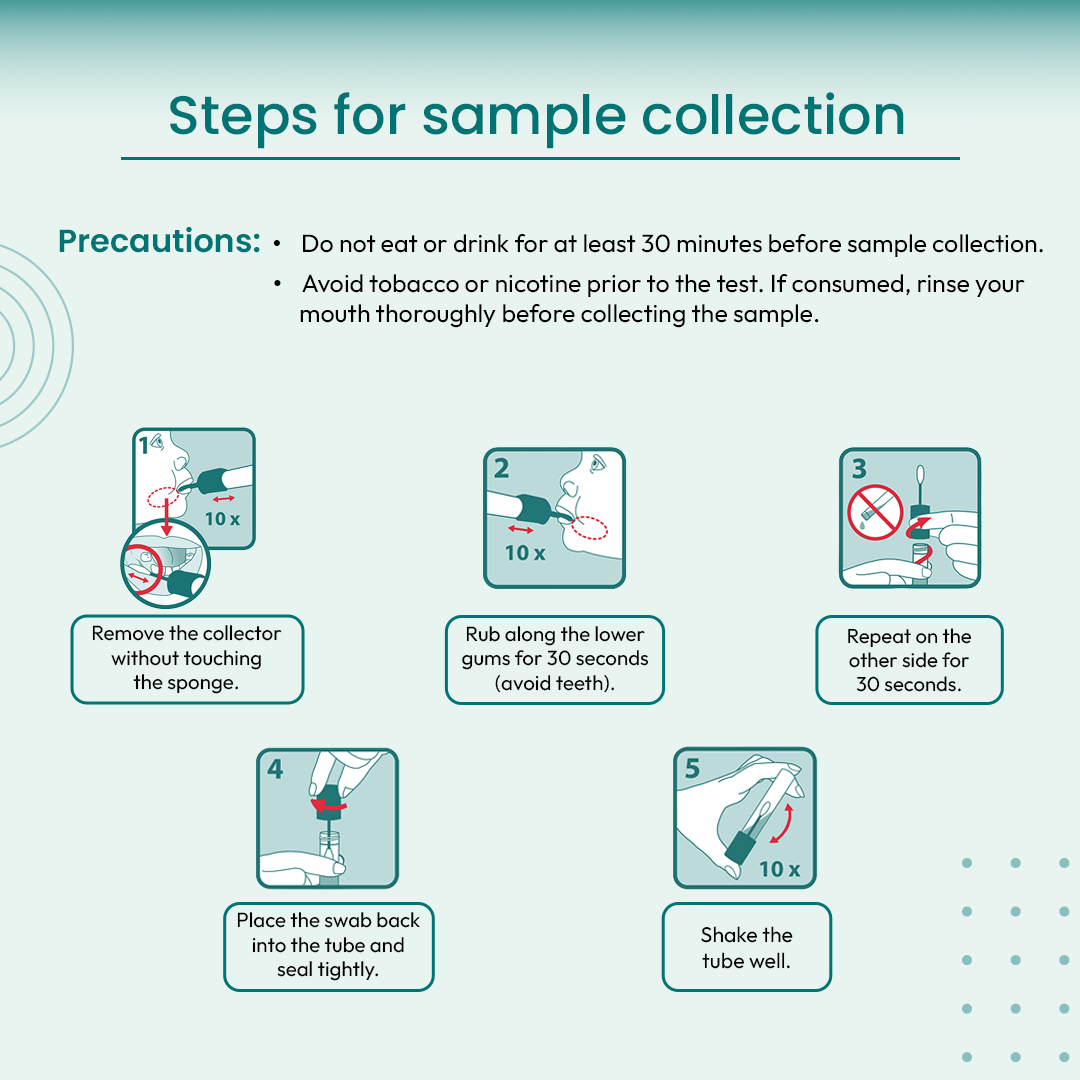 Steps for sample collection

Precautions:
• Do not eat or drink for at least 30 minutes before sample collection.
• Avoid tobacco or nicotine prior to the test. If consumed, rinse your mouth thoroughly before collecting the sample.

1

10 x

Remove the collector without touching the sponge.

2

10 x

Rub along the lower gums for 30 seconds (avoid teeth).

3

Repeat on the other side for 30 seconds.

4

Place the swab back into the tube and seal tightly.

5

10 x

Shake the tube well.