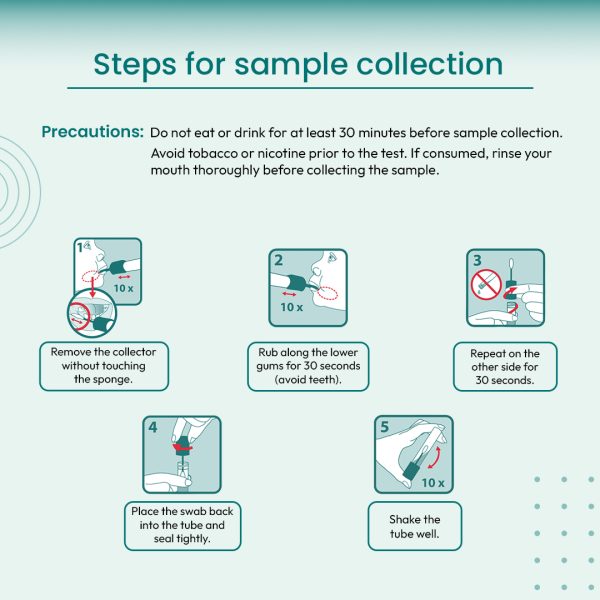 Steps for sample collection

Precautions: Do not eat or drink for at least 30 minutes before sample collection.
Avoid tobacco or nicotine prior to the test. If consumed, rinse your mouth thoroughly before collecting the sample.

1
10 x
Remove the collector without touching the sponge.

2
10 x
Rub along the lower gums for 30 seconds (avoid teeth).

3
Repeat on the other side for 30 seconds.

4
Place the swab back into the tube and seal tightly.

5
10 x
Shake the tube well.