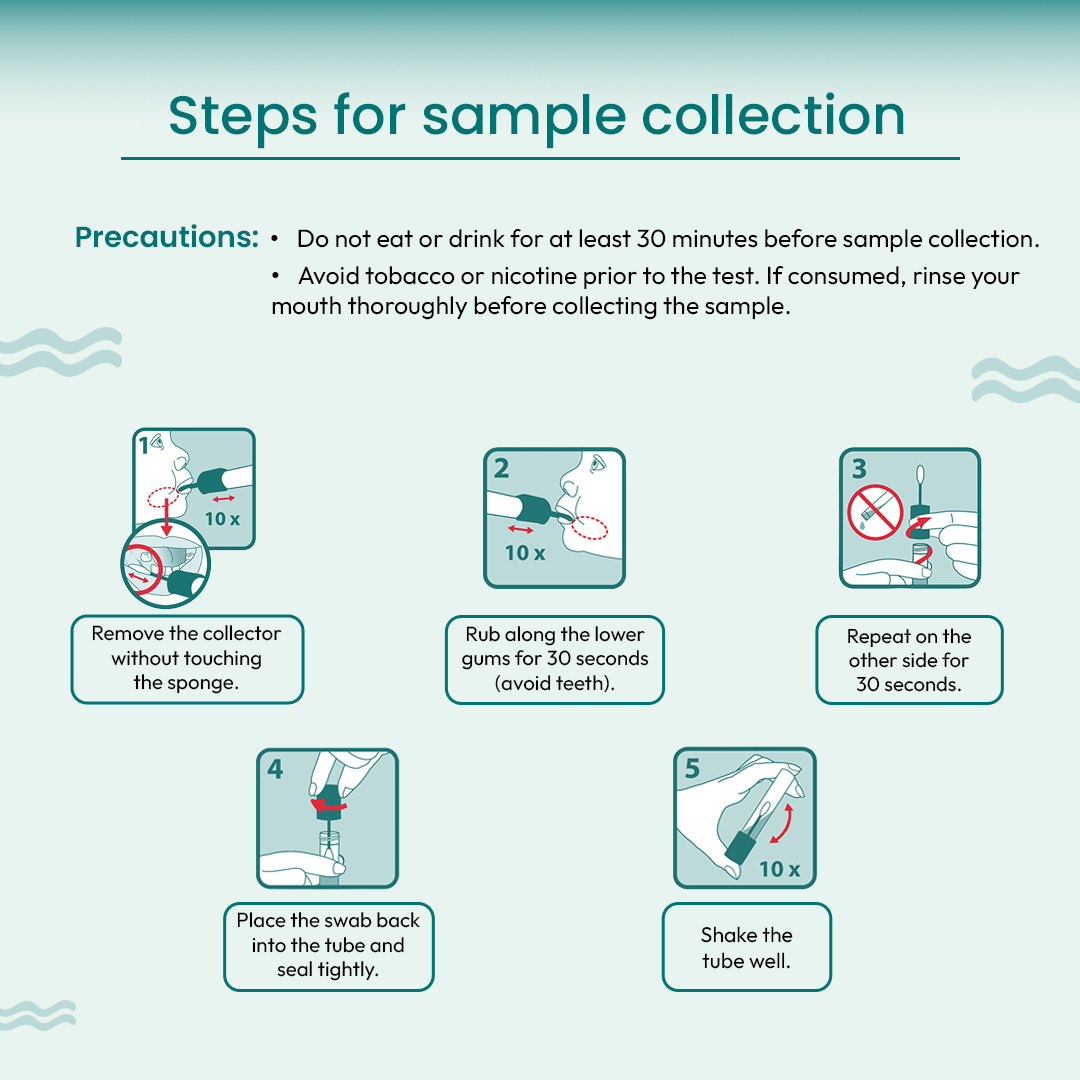 Steps for sample collection

Precautions: • Do not eat or drink for at least 30 minutes before sample collection.
• Avoid tobacco or nicotine prior to the test. If consumed, rinse your mouth thoroughly before collecting the sample.

1
10 x
Remove the collector without touching the sponge.

2
10 x
Rub along the lower gums for 30 seconds (avoid teeth).

3
Repeat on the other side for 30 seconds.

4
Place the swab back into the tube and seal tightly.

5
10 x
Shake the tube well.