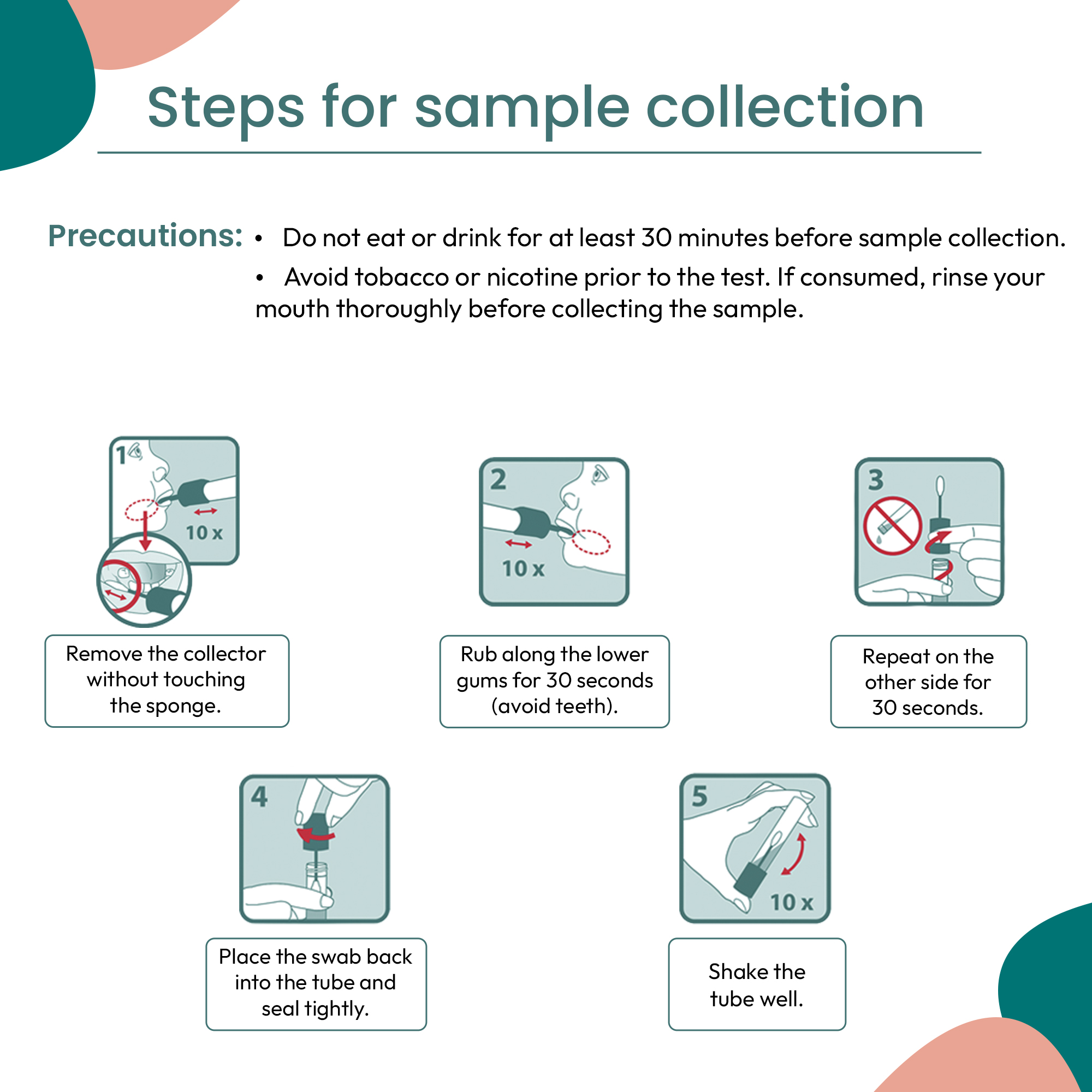 Steps for sample collection

Precautions:
• Do not eat or drink for at least 30 minutes before sample collection.
• Avoid tobacco or nicotine prior to the test. If consumed, rinse your mouth thoroughly before collecting the sample.

1

10 x

Remove the collector without touching the sponge.

2

10 x

Rub along the lower gums for 30 seconds (avoid teeth).

3

Repeat on the other side for 30 seconds.

4

Place the swab back into the tube and seal tightly.

5

10 x

Shake the tube well.