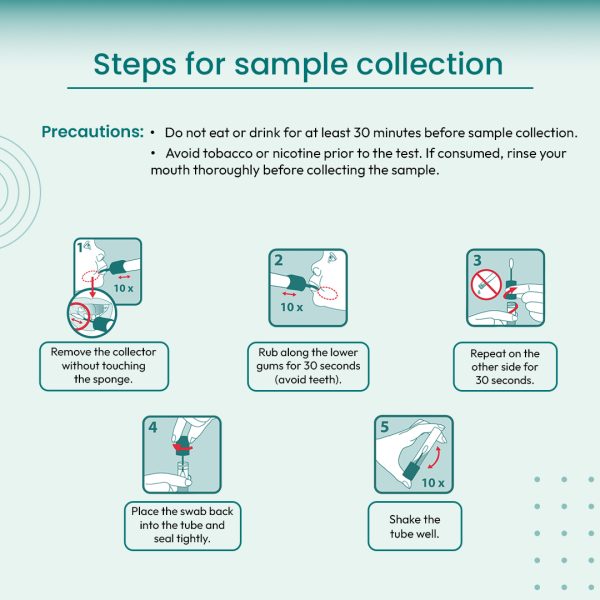 Steps for sample collection

Precautions: • Do not eat or drink for at least 30 minutes before sample collection.
• Avoid tobacco or nicotine prior to the test. If consumed, rinse your mouth thoroughly before collecting the sample.

1
10 x
Remove the collector without touching the sponge.

2
10 x
Rub along the lower gums for 30 seconds (avoid teeth).

3
Repeat on the other side for 30 seconds.

4
Place the swab back into the tube and seal tightly.

5
10 x
Shake the tube well.