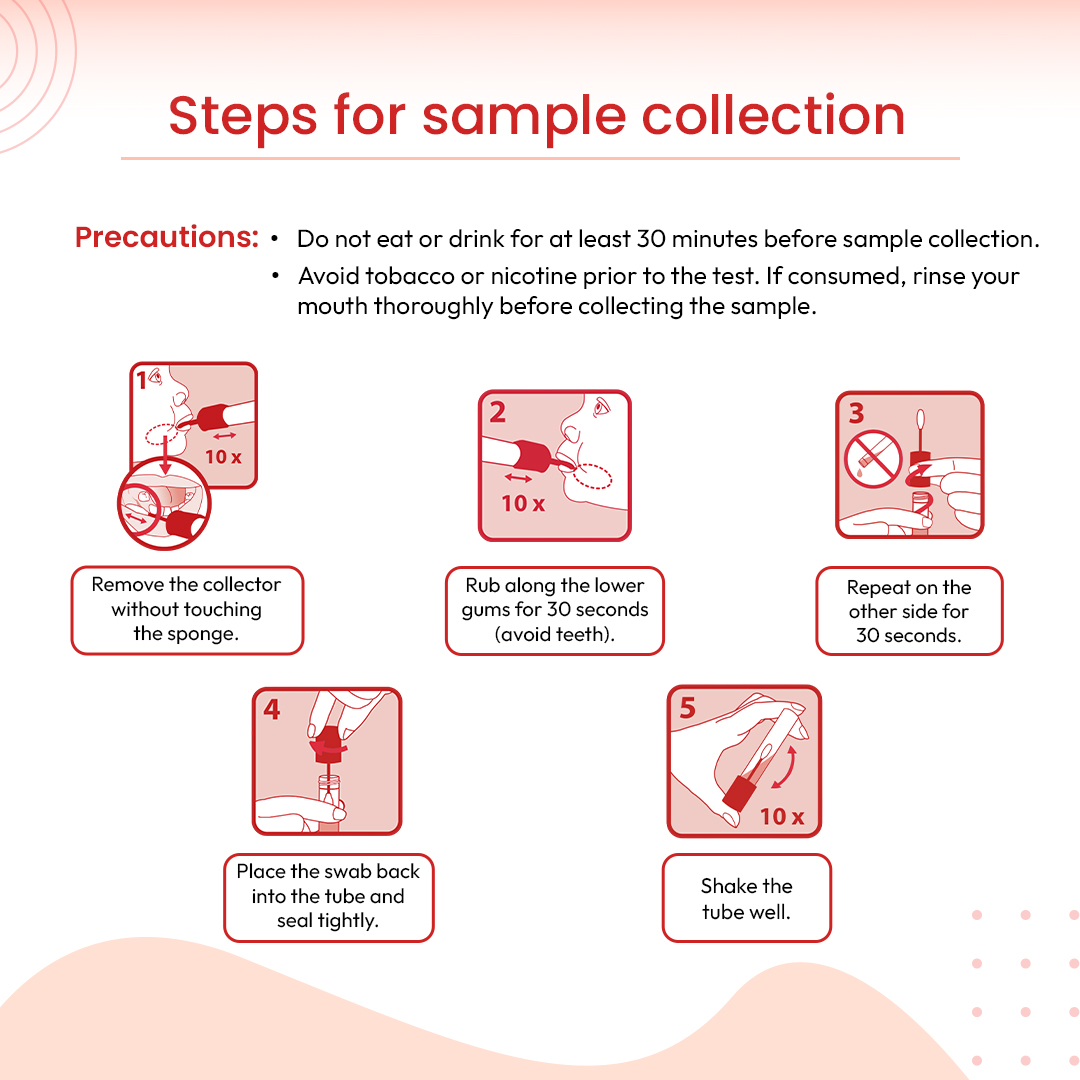 Steps for sample collection

Precautions:
• Do not eat or drink for at least 30 minutes before sample collection.
• Avoid tobacco or nicotine prior to the test. If consumed, rinse your mouth thoroughly before collecting the sample.

1

10 x

Remove the collector without touching the sponge.

2

10 x

Rub along the lower gums for 30 seconds (avoid teeth).

3

Repeat on the other side for 30 seconds.

4

Place the swab back into the tube and seal tightly.

5

10 x

Shake the tube well.