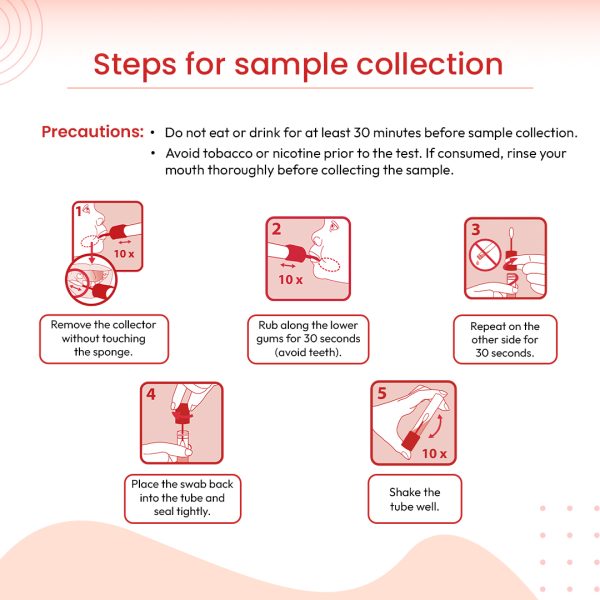 Steps for sample collection

Precautions:
• Do not eat or drink for at least 30 minutes before sample collection.
• Avoid tobacco or nicotine prior to the test. If consumed, rinse your mouth thoroughly before collecting the sample.

1
10 x
Remove the collector without touching the sponge.

2
10 x
Rub along the lower gums for 30 seconds (avoid teeth).

3
Repeat on the other side for 30 seconds.

4
Place the swab back into the tube and seal tightly.

5
10 x
Shake the tube well.